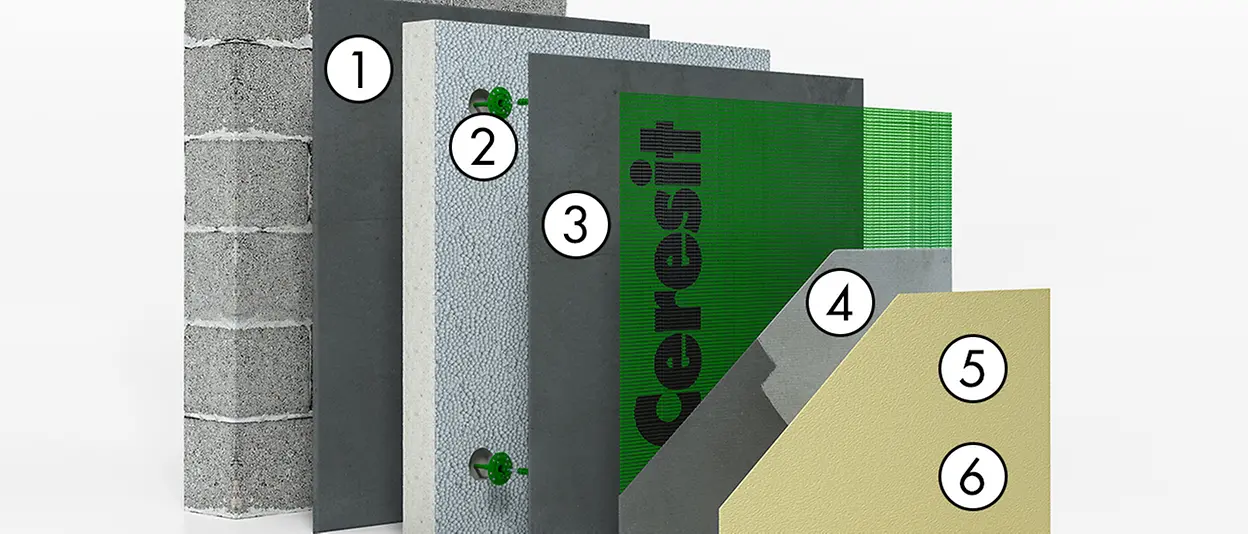 1
2
3
Ceresit
4
5
6