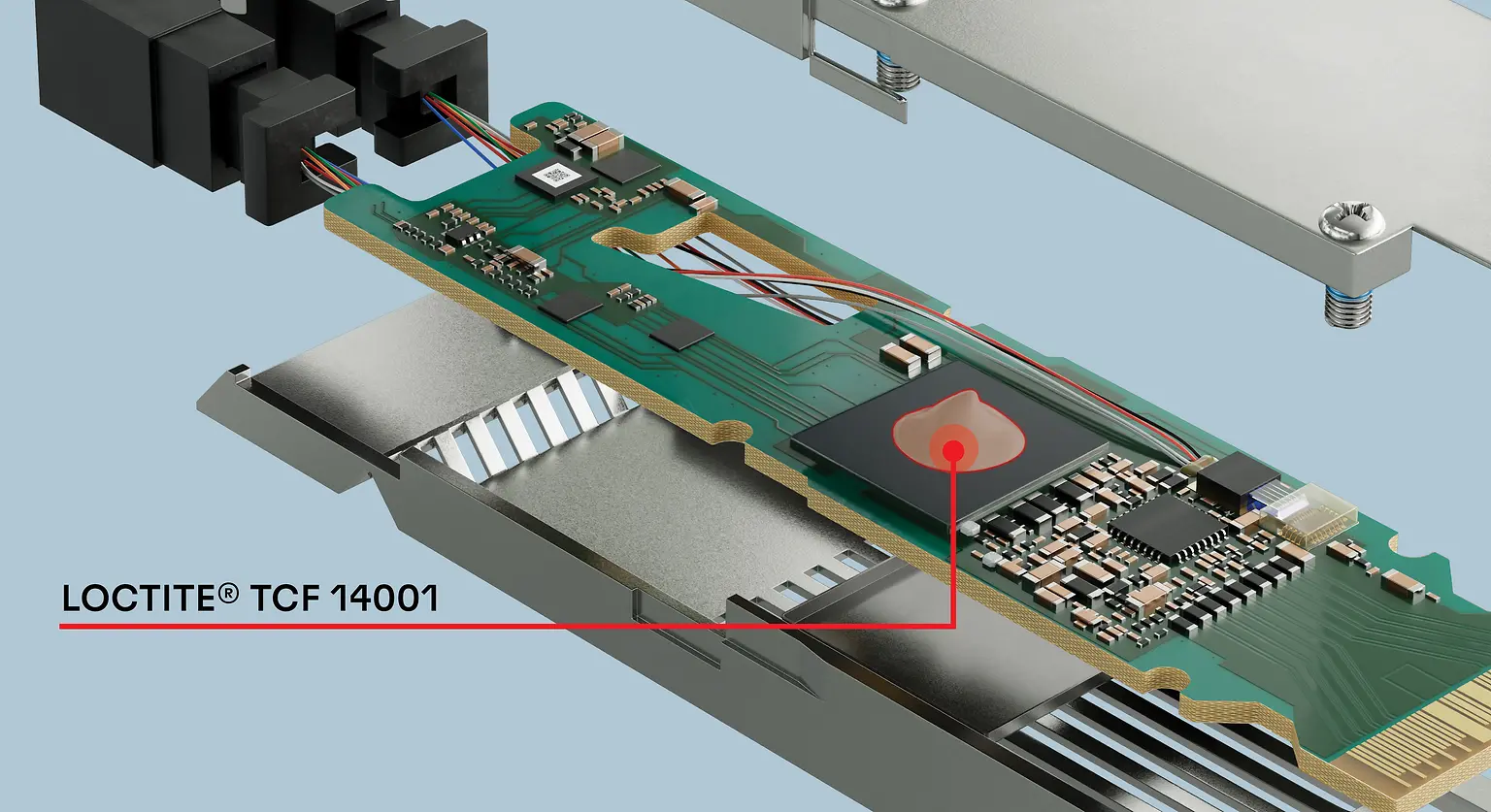 LOCTITE® TCF 14001