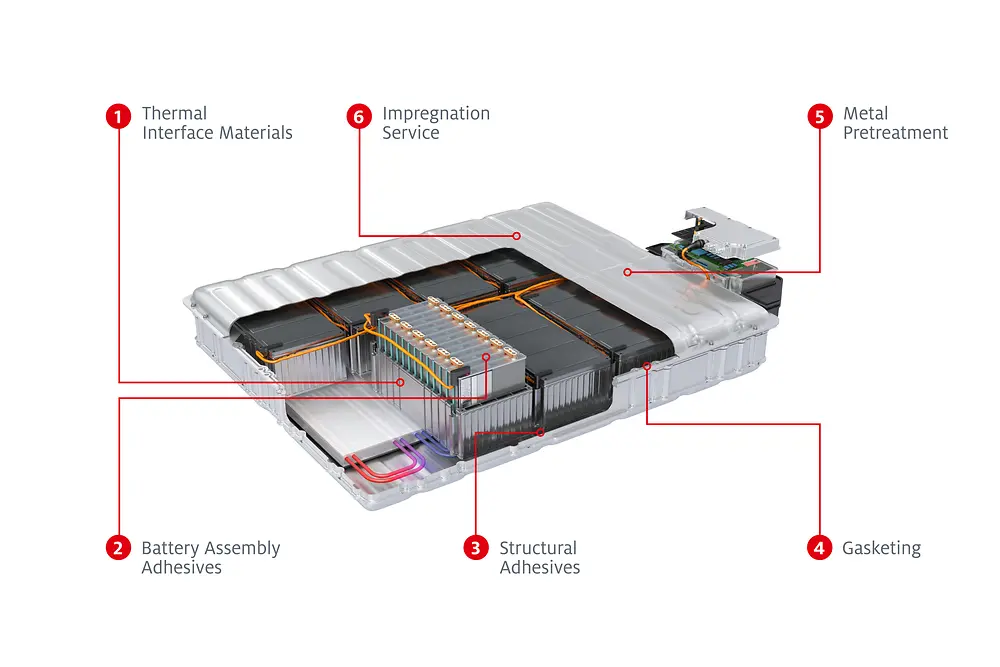 1 Thermal Interface Materials

6 Impregnation Service

5 Metal Pretreatment

2 Battery Assembly Adhesives

3 Structural Adhesives

4 Gasketing