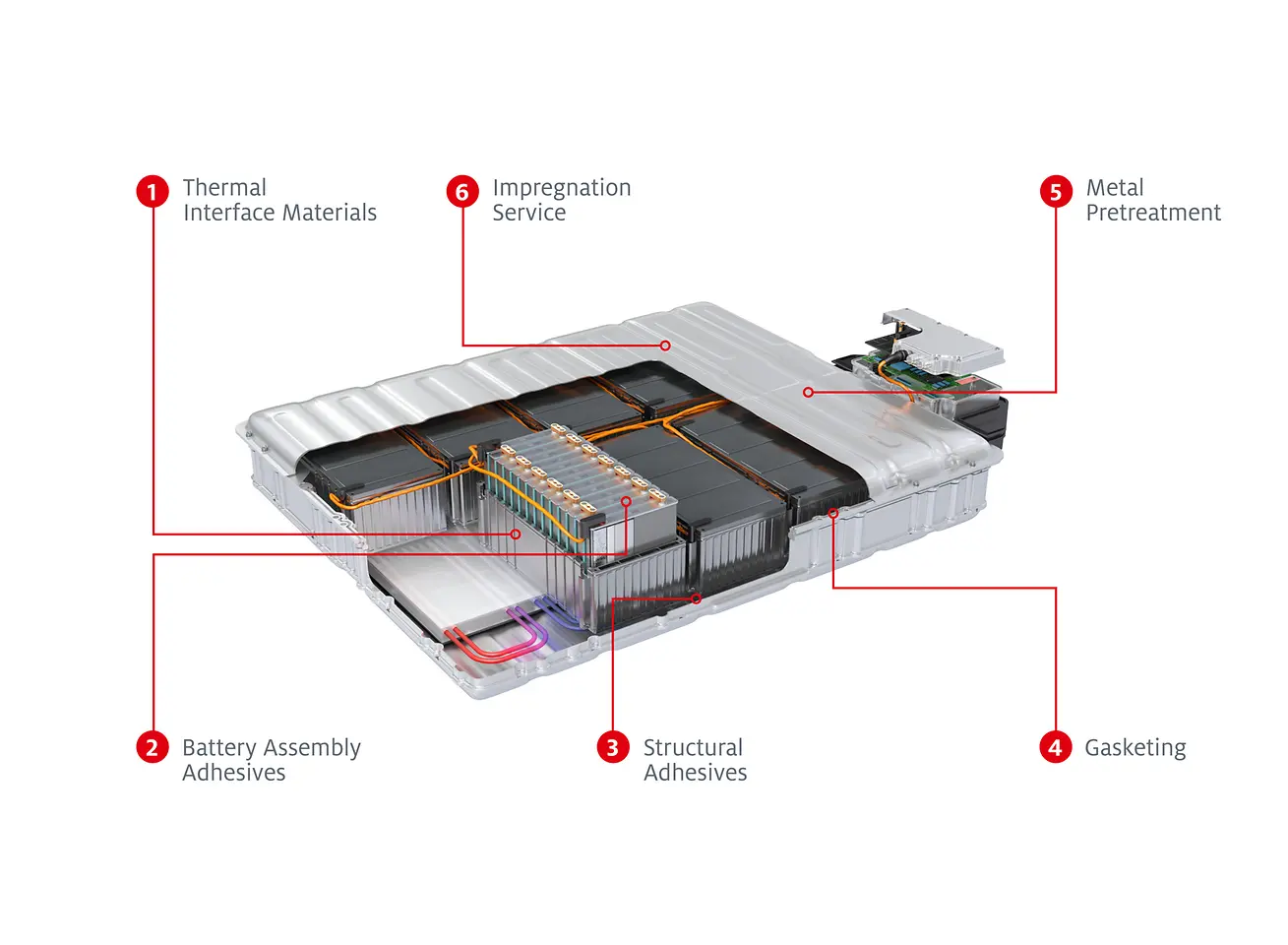 1 Thermal Interface Materials

6 Impregnation Service

5 Metal Pretreatment

2 Battery Assembly Adhesives

3 Structural Adhesives

4 Gasketing